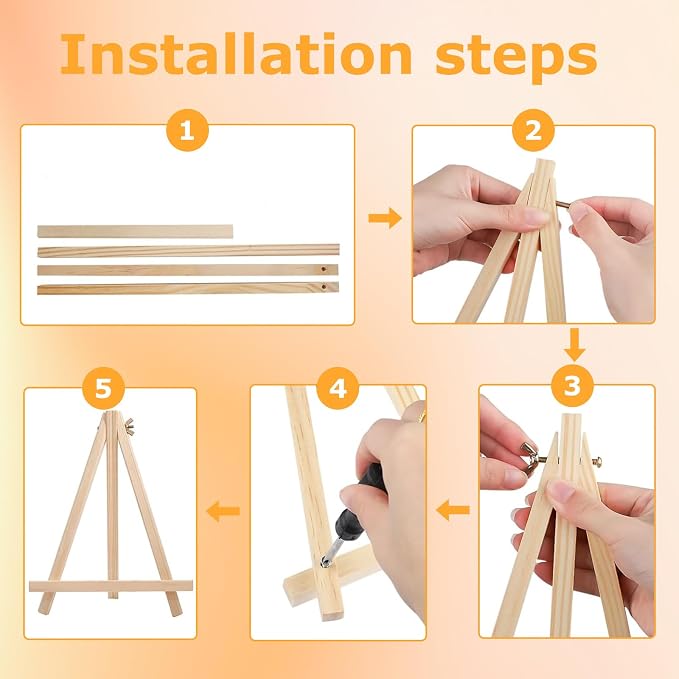 Installation steps

1

2

3

4

5