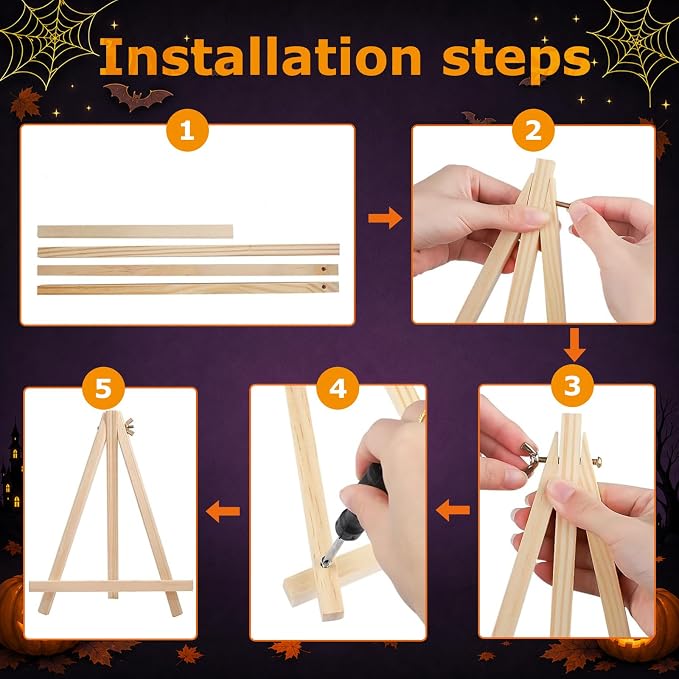 Installation steps

1

2

3

4

5