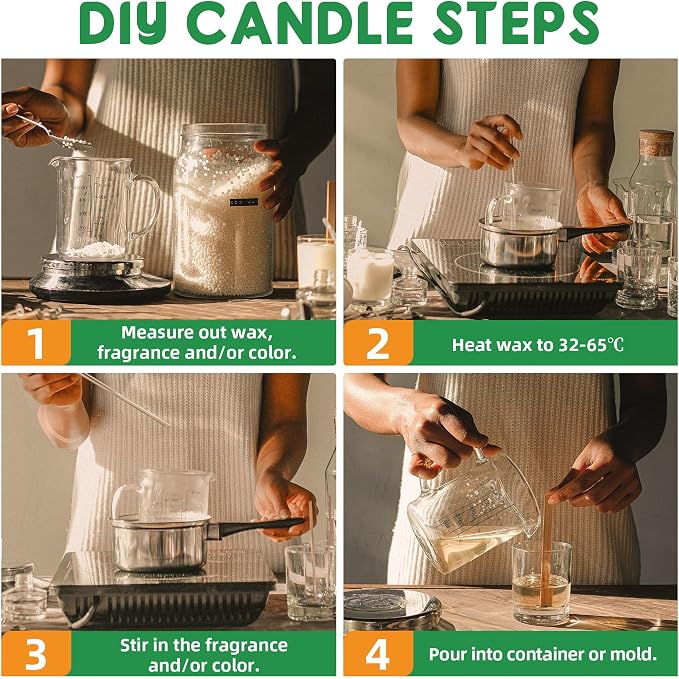 DIY CANDLE STEPS

1 Measure out wax, fragrance and/or color.

2 Heat wax to 32-65℃

3 Stir in the fragrance and/or color.

4 Pour into container or mold.