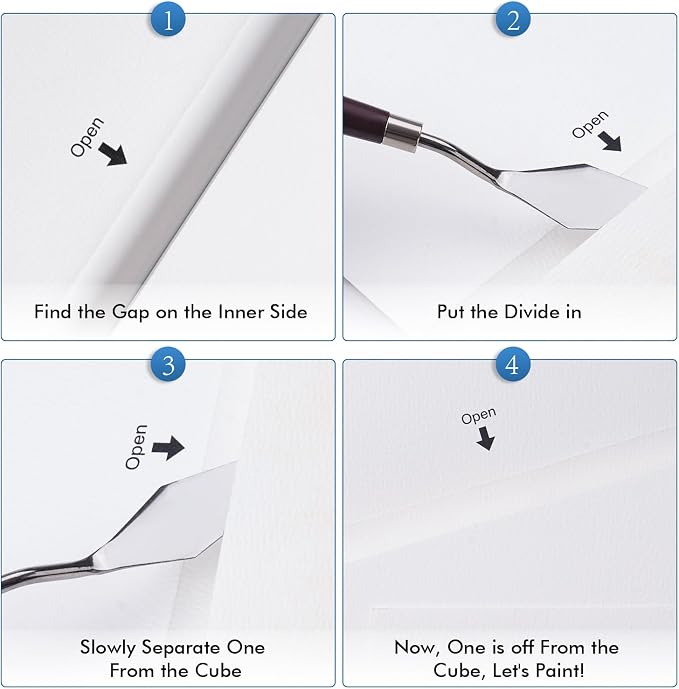 1

Open

Find the Gap on the Inner Side

2

Open

Put the Divide in

3

Open

Slowly Separate One From the Cube

4

Open

Now, One is off From the Cube, Let's Paint!