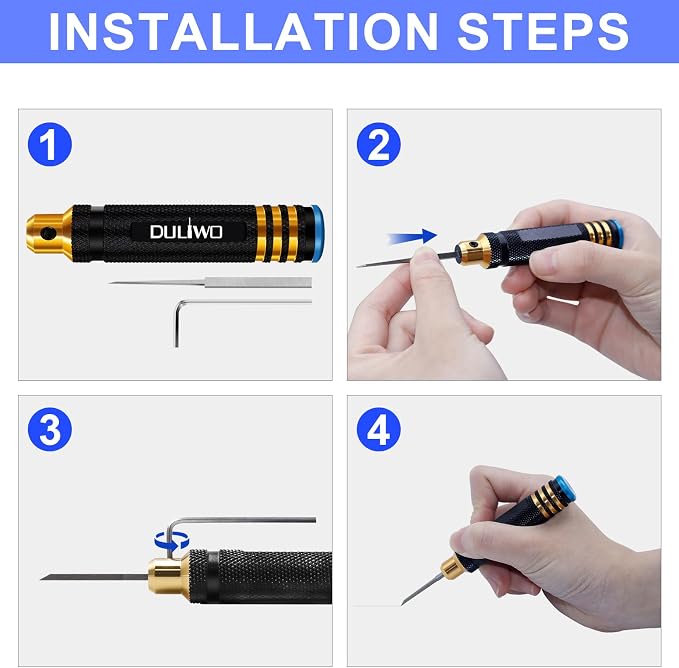 INSTALLATION STEPS

1

DULIWO

2

3

4