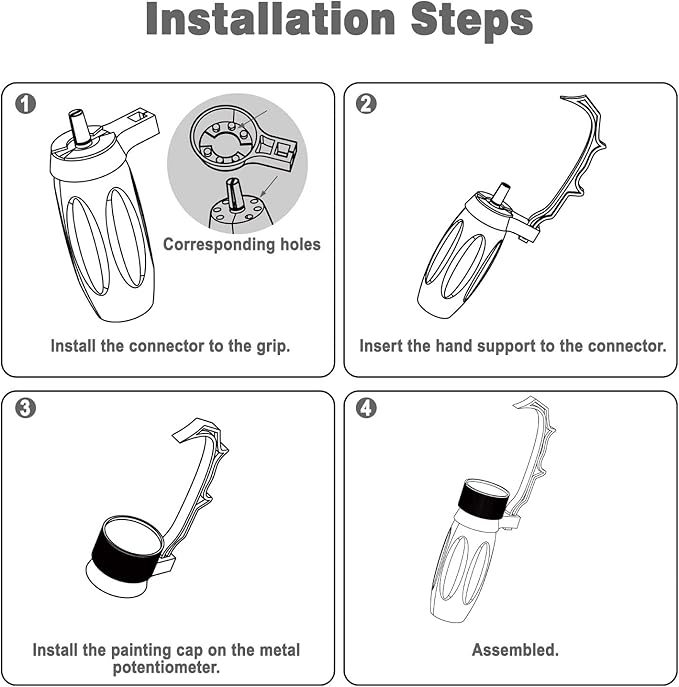 Installation Steps

1

Corresponding holes

Install the connector to the grip.

2

Insert the hand support to the connector.

3

Install the painting cap on the metal potentiometer.

4

Assembled.