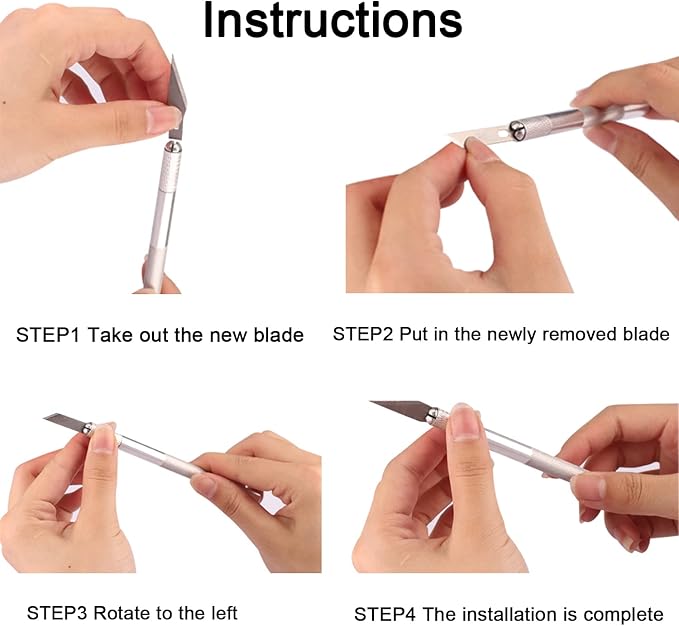 Instructions

STEP1 Take out the new blade

STEP2 Put in the newly removed blade

STEP3 Rotate to the left

STEP4 The installation is complete