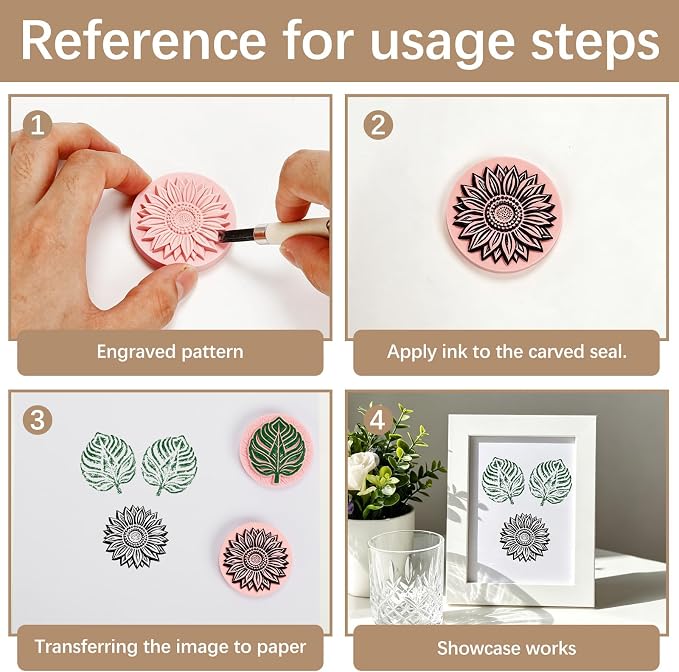 Reference for usage steps

1

Engraved pattern

2

Apply ink to the carved seal.

3

Transferring the image to paper

4

Showcase works