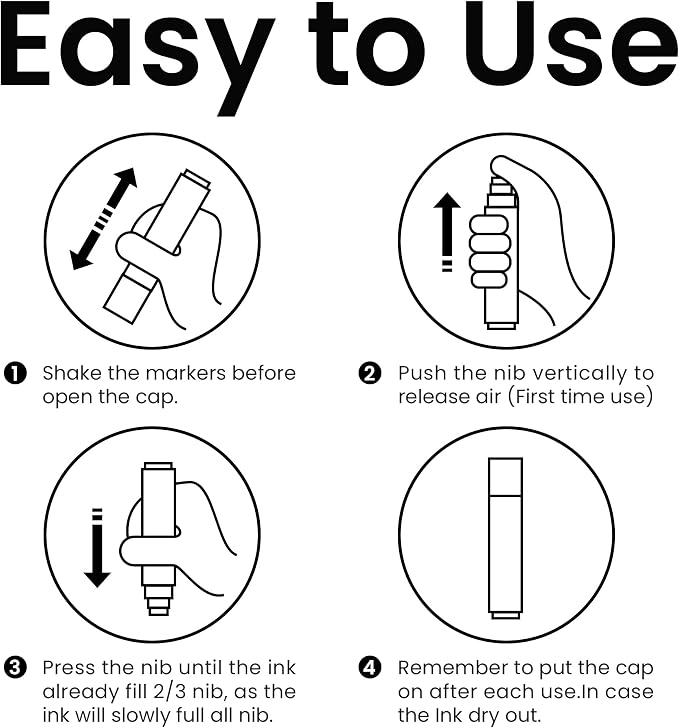 Easy to Use

❶ Shake the markers before open the cap.

❷ Push the nib vertically to release air (First time use)

❸ Press the nib until the ink already fill 2/3 nib, as the ink will slowly full all nib.

❹ Remember to put the cap on after each use.In case the Ink dry out.