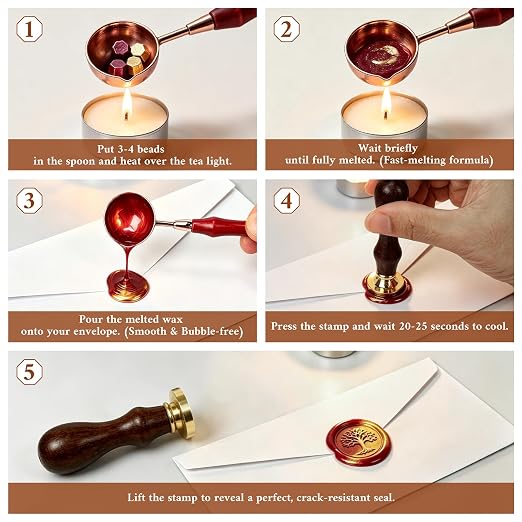 1
Put 3-4 beads
in the spoon and heat over the tea light.

2
Wait briefly
until fully melted. (Fast-melting formula)

3
Pour the melted wax
onto your envelope. (Smooth & Bubble-free)

4
Press the stamp and wait 20-25 seconds to cool.

5
Lift the stamp to reveal a perfect, crack-resistant seal.