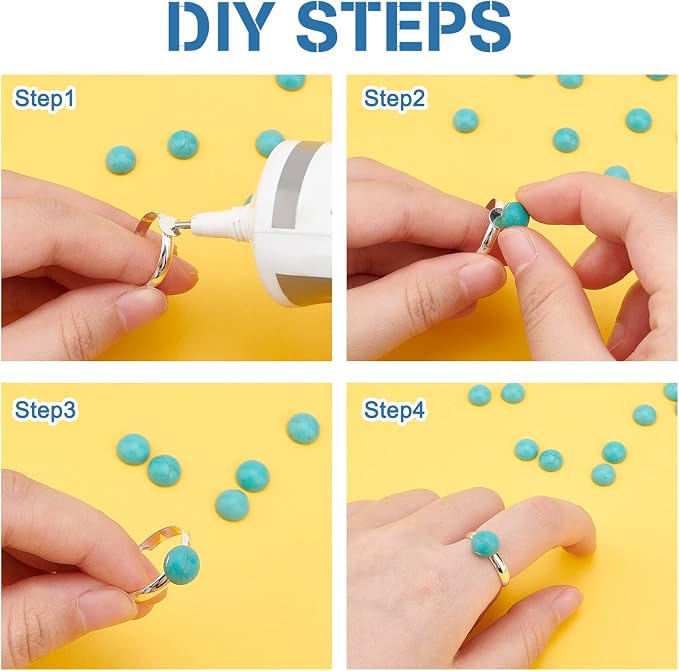 DIY STEPS

Step1

Step2

Step3

Step4