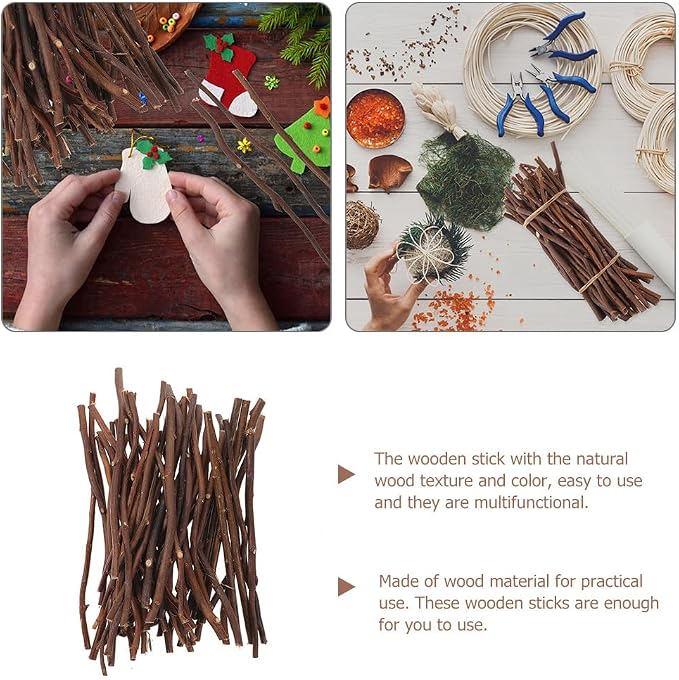 The wooden stick with the natural wood texture and color, easy to use and they are multifunctional.

Made of wood material for practical use. These wooden sticks are enough for you to use.