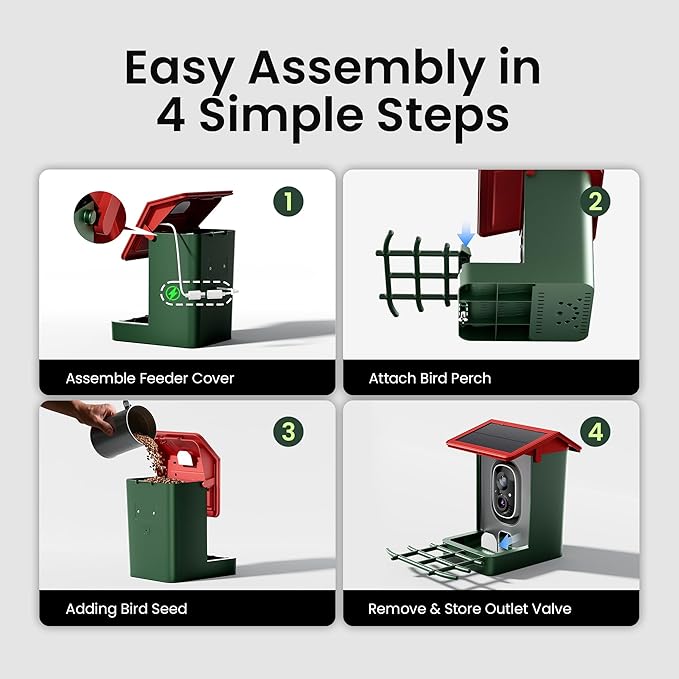 Easy Assembly in 4 Simple Steps

1

Assemble Feeder Cover

2

Attach Bird Perch

3

Adding Bird Seed

4

Remove & Store Outlet Valve