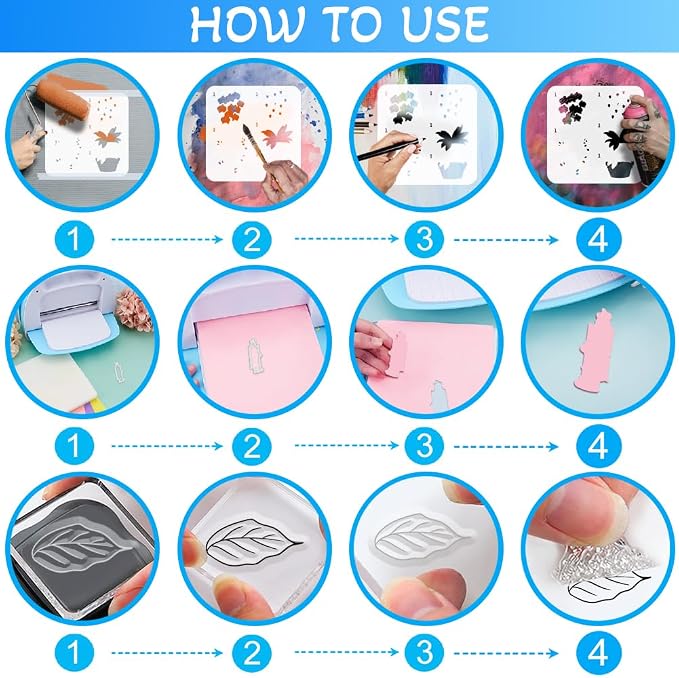 HOW TO USE

1 2 3 4

1 2 3 4

1 2 3 4