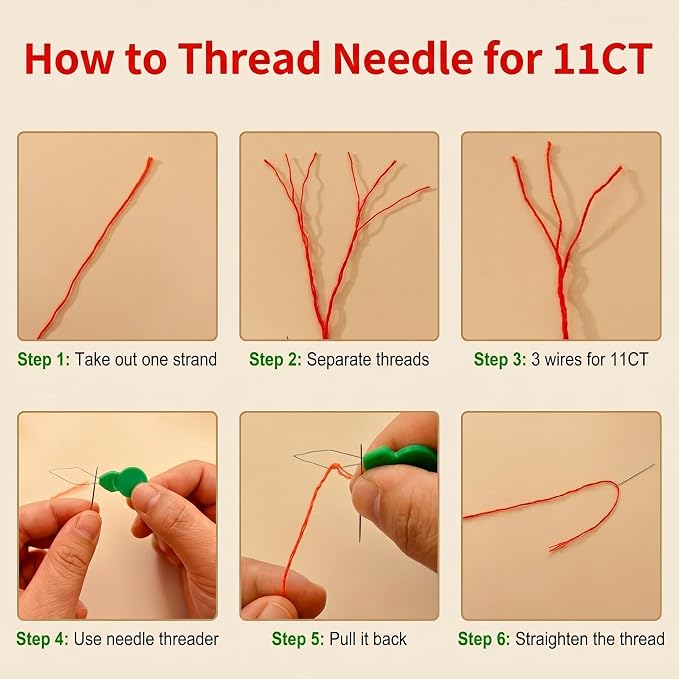 How to Thread Needle for 11CT

Step 1: Take out one strand

Step 2: Separate threads

Step 3: 3 wires for 11CT

Step 4: Use needle threader

Step 5: Pull it back

Step 6: Straighten the thread