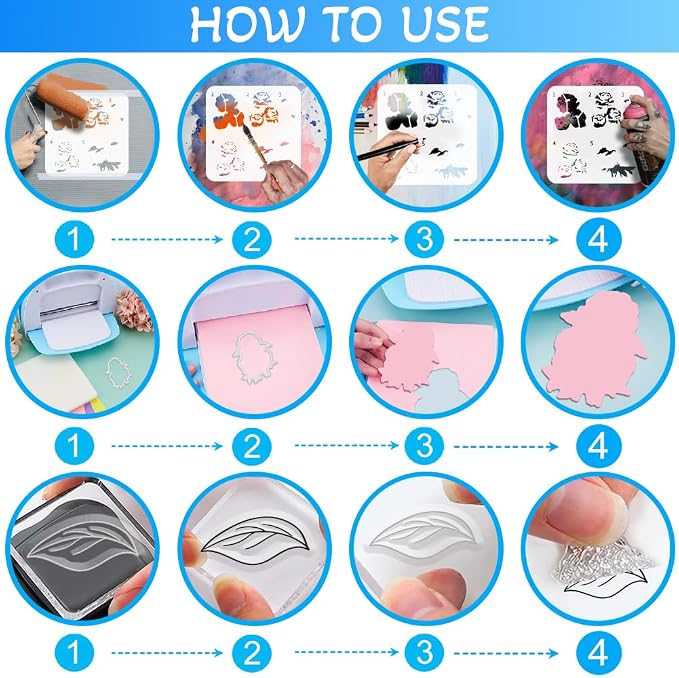 HOW TO USE

1 2 3 4

1 2 3 4

1 2 3 4