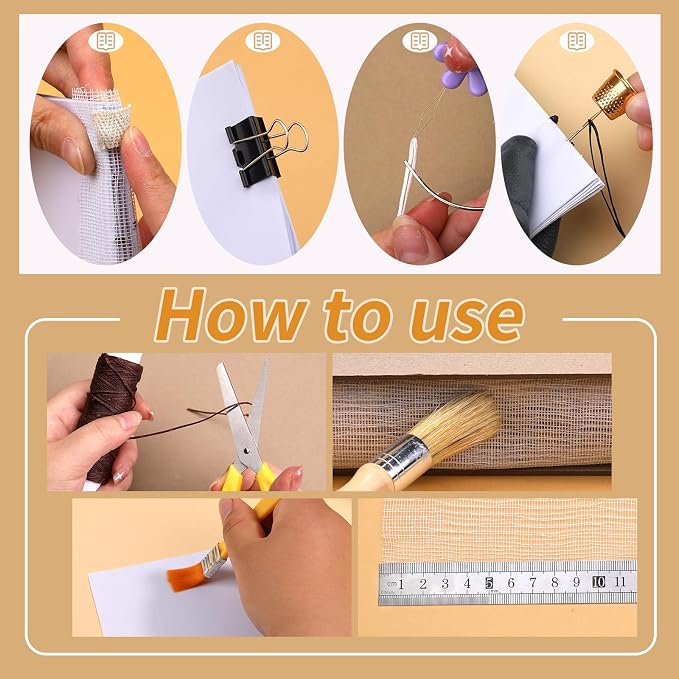 How to use

cm 1 2 3 4 5 6 7 8 9 10 11