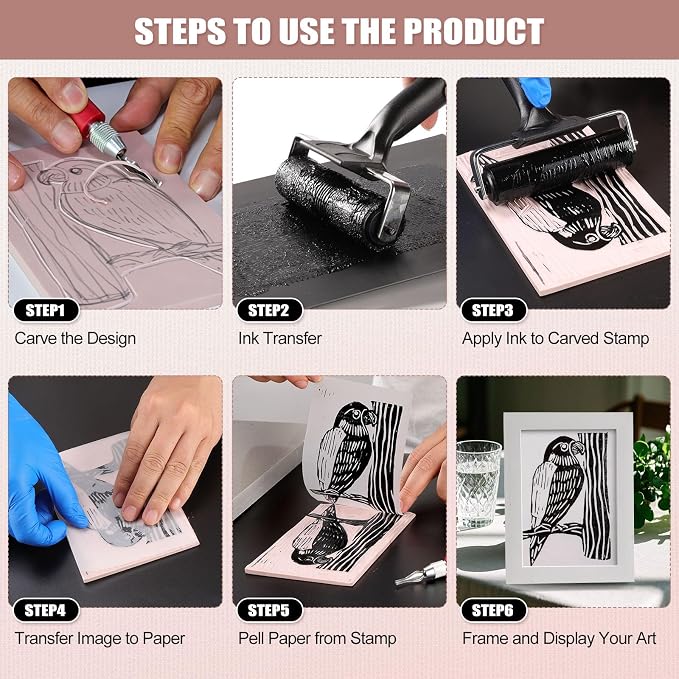 STEPS TO USE THE PRODUCT

STEP1
Carve the Design

STEP2
Ink Transfer

STEP3
Apply Ink to Carved Stamp

STEP4
Transfer Image to Paper

STEP5
Pell Paper from Stamp

STEP6
Frame and Display Your Art