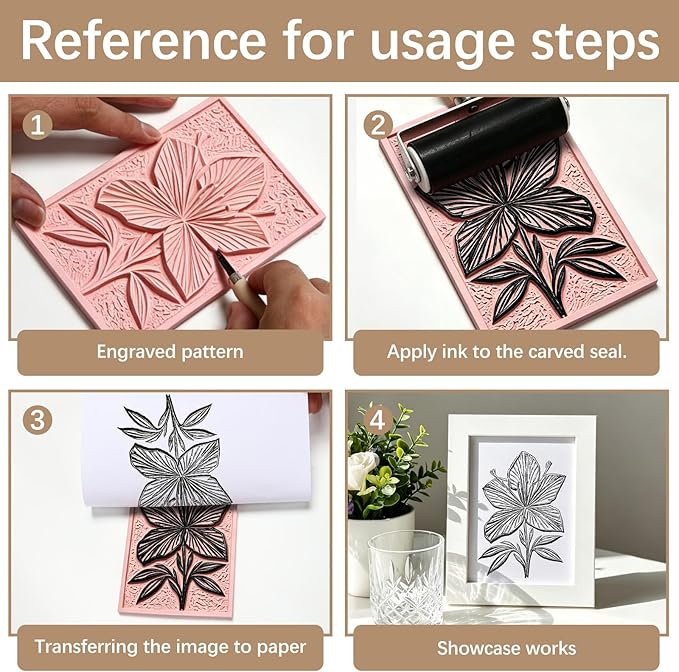 Reference for usage steps

1

Engraved pattern

2

Apply ink to the carved seal.

3

Transferring the image to paper

4

Showcase works