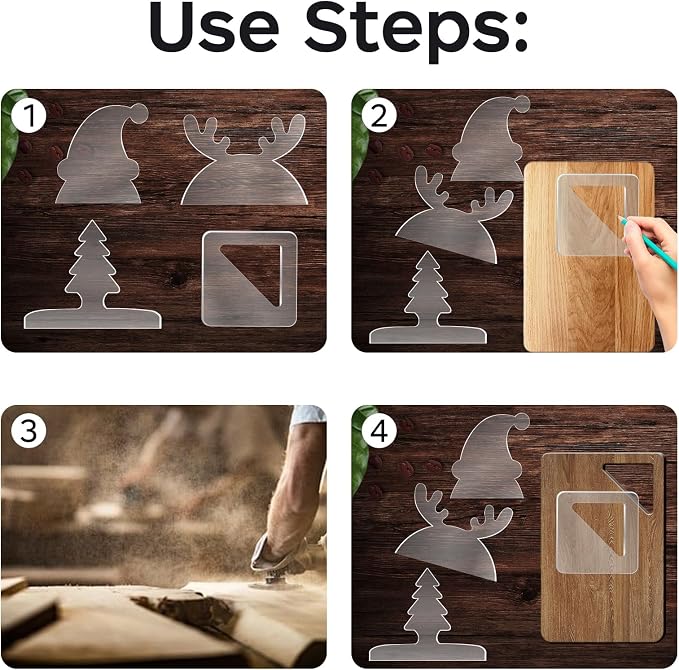 Use Steps:

1

2

3

4