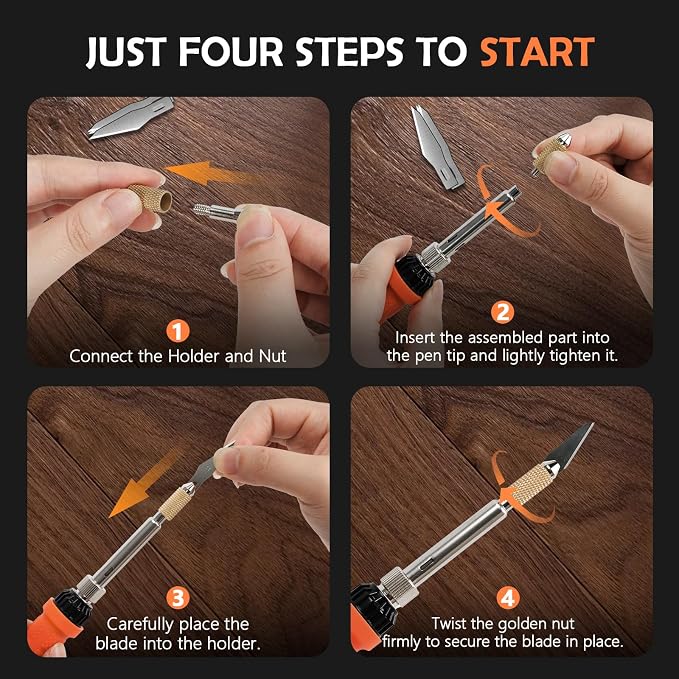 JUST FOUR STEPS TO START

1
Connect the Holder and Nut

2
Insert the assembled part into the pen tip and lightly tighten it.

3
Carefully place the blade into the holder.

4
Twist the golden nut firmly to secure the blade in place.