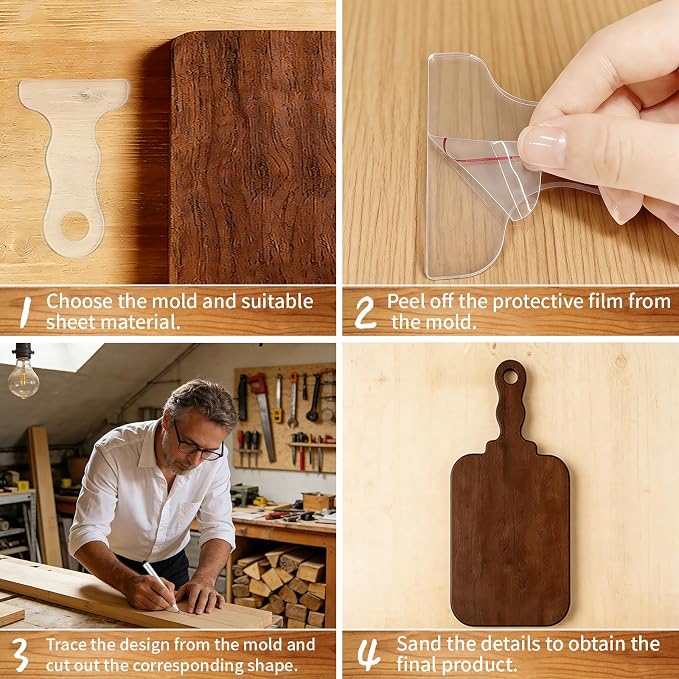 1 Choose the mold and suitable sheet material.

2 Peel off the protective film from the mold.

3 Trace the design from the mold and cut out the corresponding shape.

4 Sand the details to obtain the final product.