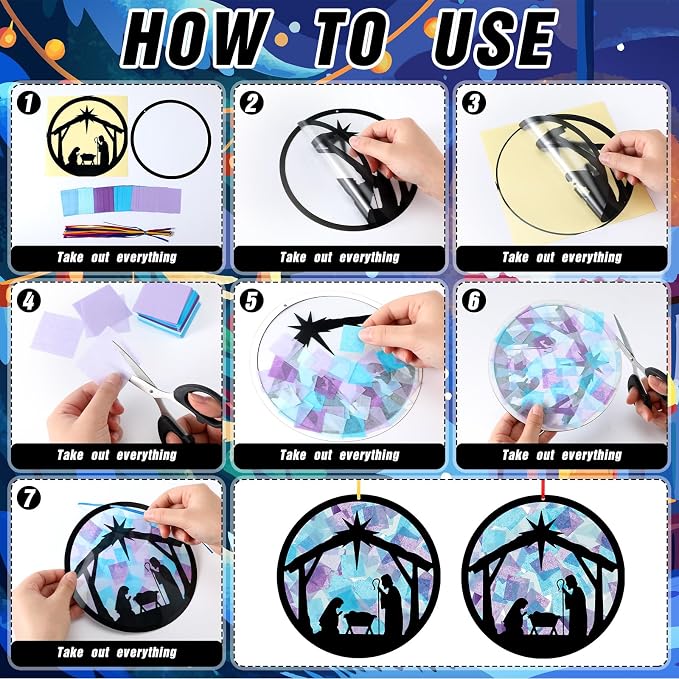 HOW TO USE

1
Take out everything

2
Take out everything

3
Take out everything

4
Take out everything

5
Take out everything

6
Take out everything

7
Take out everything