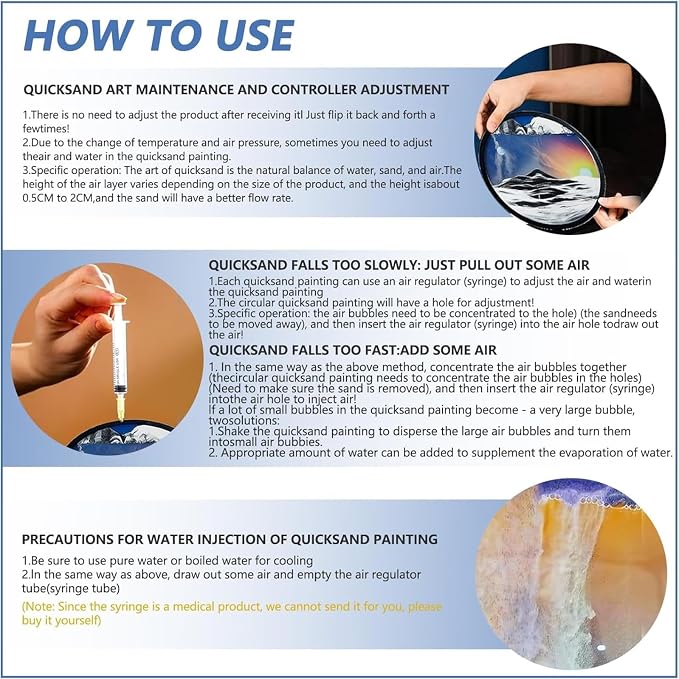 HOW TO USE

QUICKSAND ART MAINTENANCE AND CONTROLLER ADJUSTMENT

1.There is no need to adjust the product after receiving itl Just flip it back and forth a fewtimes!
2.Due to the change of temperature and air pressure, sometimes you need to adjust theair and water in the quicksand painting.
3.Specific operation: The art of quicksand is the natural balance of water, sand, and air.The height of the air layer varies depending on the size of the product, and the height isabout 0.5CM to 2CM,and the sand will have a better flow rate.

QUICKSAND FALLS TOO SLOWLY: JUST PULL OUT SOME AIR

1.Each quicksand painting can use an air regulator (syringe) to adjust the air and waterin the quicksand painting
2.The circular quicksand painting will have a hole for adjustment!
3.Specific operation: the air bubbles need to be concentrated to the hole) (the sandneeds to be moved away), and then insert the air regulator (syringe) into the air hole todraw out the air!

QUICKSAND FALLS TOO FAST:ADD SOME AIR

1. In the same way as the above method, concentrate the air bubbles together (thecircular quicksand painting needs to concentrate the air bubbles in the holes) (Need to make sure the sand is removed), and then insert the air regulator (syringe) intothe air hole to inject air!
If a lot of small bubbles in the quicksand painting become - a very large bubble, twosolutions:
1.Shake the quicksand painting to disperse the large air bubbles and turn them intosmall air bubbies.
2. Appropriate amount of water can be added to supplement the evaporation of water.

PRECAUTIONS FOR WATER INJECTION OF QUICKSAND PAINTING

1.Be sure to use pure water or boiled water for cooling
2.In the same way as above, draw out some air and empty the air regulator tube(syringe tube)
(Note: Since the syringe is a medical product, we cannot send it for you, please buy it yourself)