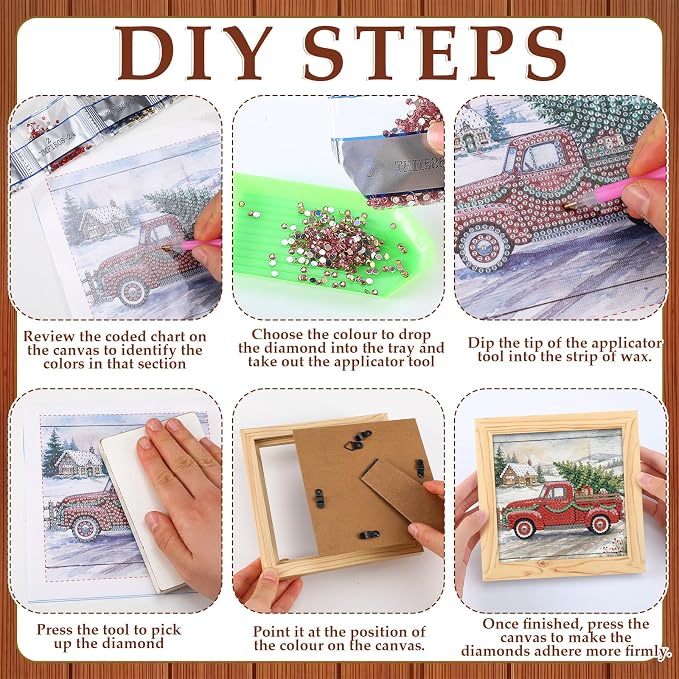 DIY STEPS

Review the coded chart on the canvas to identify the colors in that section

Choose the colour to drop the diamond into the tray and take out the applicator tool

Dip the tip of the applicator tool into the strip of wax.

Press the tool to pick up the diamond

Point it at the position of the colour on the canvas.

Once finished, press the canvas to make the diamonds adhere more firmly.