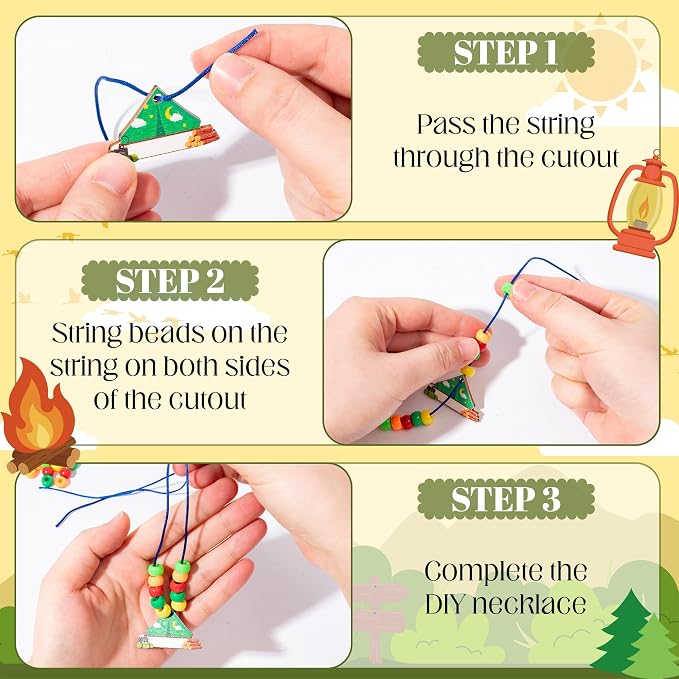 STEP 1

Pass the string through the cutout

STEP 2

String beads on the string on both sides of the cutout

STEP 3

Complete the DIY necklace